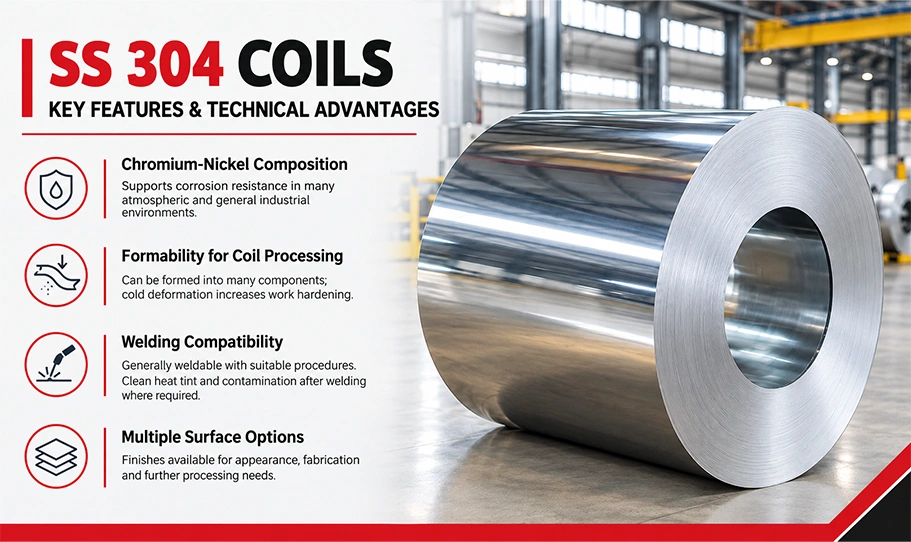 SS 304 COILS

KEY FEATURES & TECHNICAL ADVANTAGES

Chromium-Nickel Composition

Supports corrosion resistance in many atmospheric and general industrial environments.

Formability for Coil Processing

Can be formed into many components; cold deformation increases work hardening.

Welding Compatibility

Generally weldable with suitable procedures. Clean heat tint and contamination after welding where required.

Multiple Surface Options

Finishes available for appearance, fabrication and further processing needs.